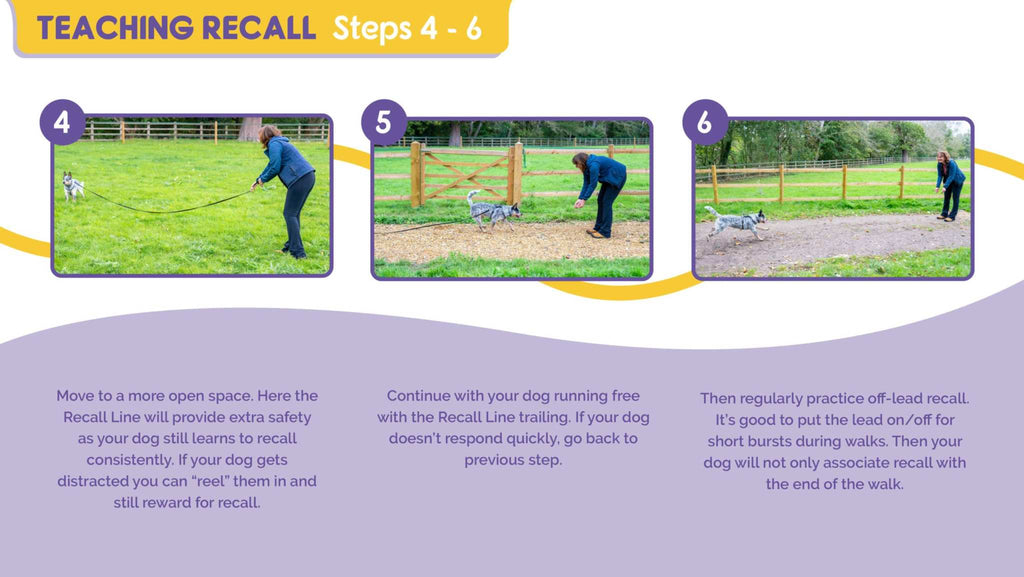 TEACHING RECALL Steps 4 - 6

4

5

6

Move to a more open space. Here the Recall Line will provide extra safety as your dog still learns to recall consistently. If your dog gets distracted you can "reel" them in and still reward for recall.

Continue with your dog running free with the Recall Line trailing. If your dog doesn't respond quickly, go back to previous step.

Then regularly practice off-lead recall. It's good to put the lead on/off for short bursts during walks. Then your dog will not only associate recall with the end of the walk.