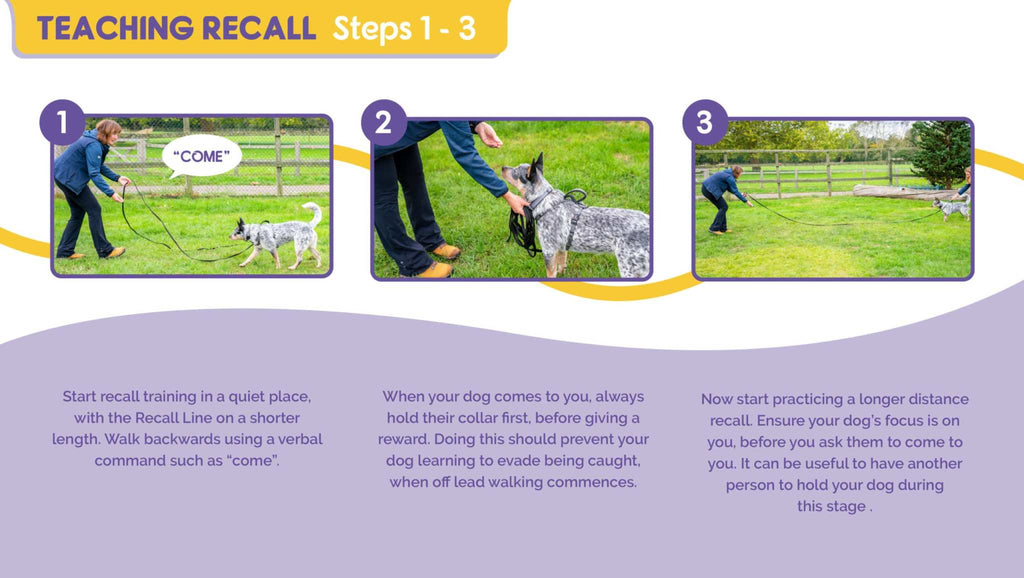 TEACHING RECALL Steps 1 - 3

1

"COME"

2

3

Start recall training in a quiet place, with the Recall Line on a shorter length. Walk backwards using a verbal command such as "come".

When your dog comes to you, always hold their collar first, before giving a reward. Doing this should prevent your dog learning to evade being caught, when off lead walking commences.

Now start practicing a longer distance recall. Ensure your dog's focus is on you, before you ask them to come to you. It can be useful to have another person to hold your dog during this stage .